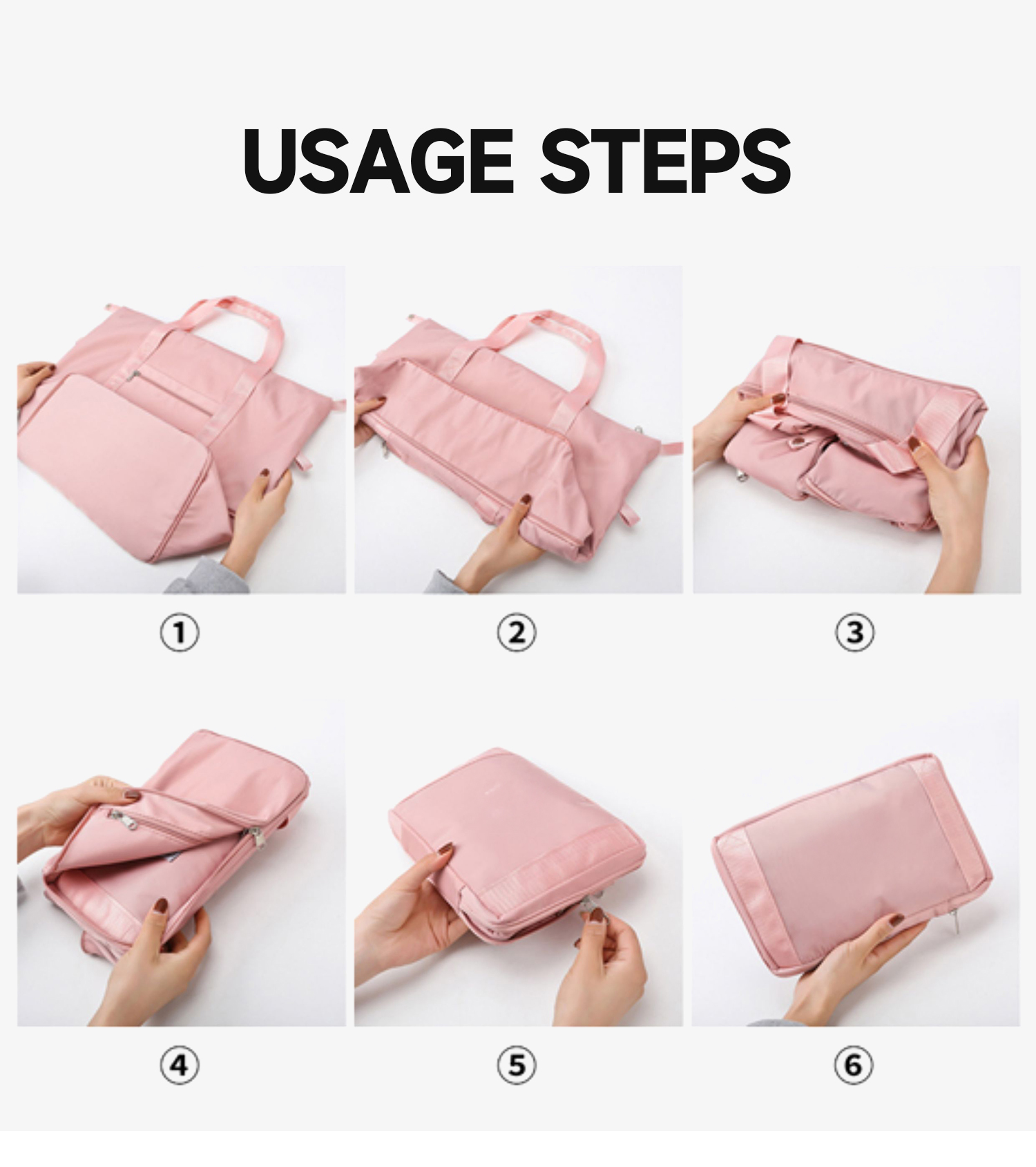 USAGE STEPS

①

②

③

④

⑤

⑥