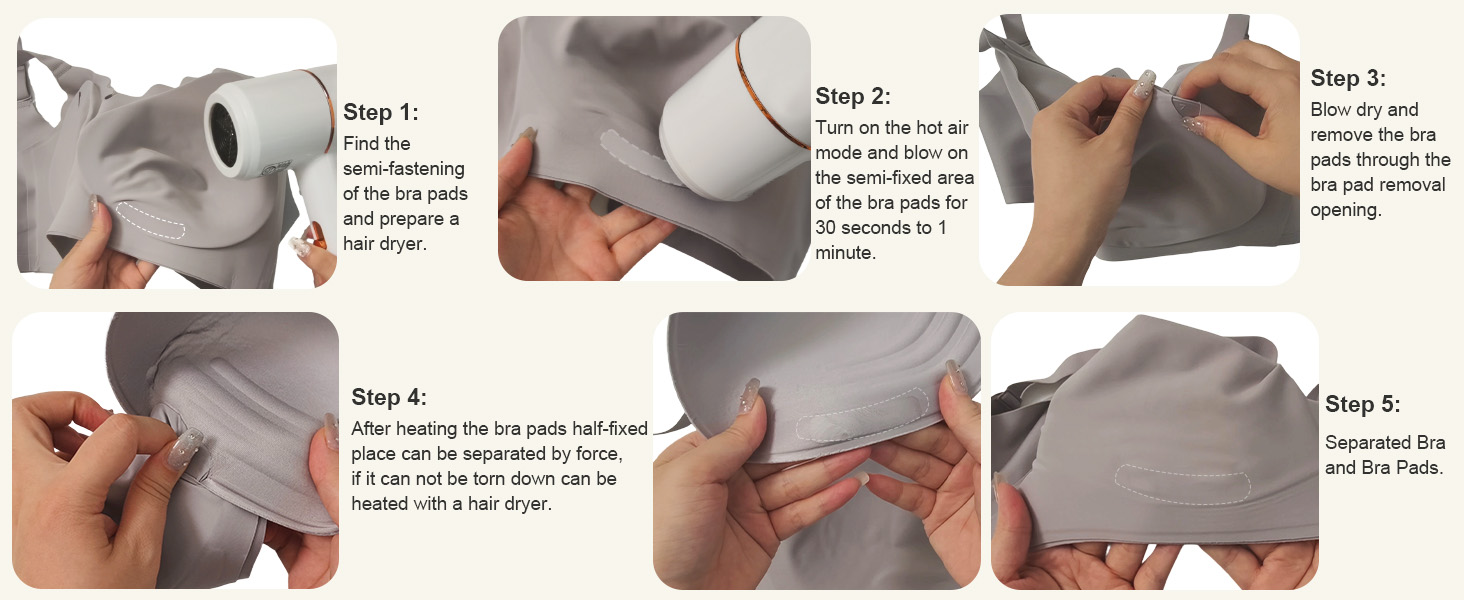 Step 1:
Find the semi-fastening of the bra pads and prepare a hair dryer.

Step 2:
Turn on the hot air mode and blow on the semi-fixed area of the bra pads for 30 seconds to 1 minute.

Step 3:
Blow dry and remove the bra pads through the bra pad removal opening.

Step 4:
After heating the bra pads half-fixed place can be separated by force, if it can not be torn down can be heated with a hair dryer.

Step 5:
Separated Bra and Bra Pads.