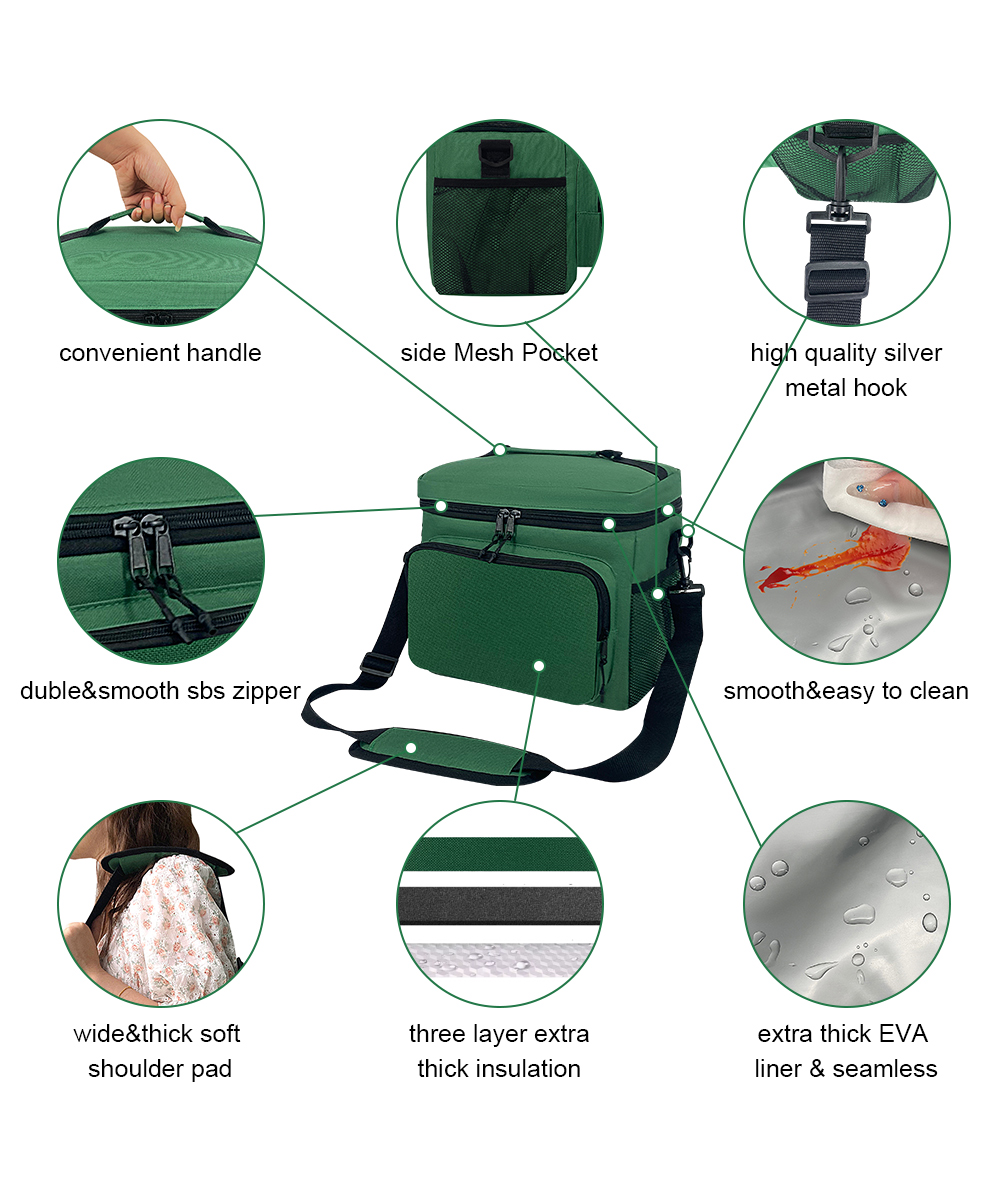 convenient handle

side Mesh Pocket

high quality silver metal hook

duble&smooth sbs zipper

smooth&easy to clean

wide&thick soft shoulder pad

three layer extra thick insulation

extra thick EVA liner & seamless